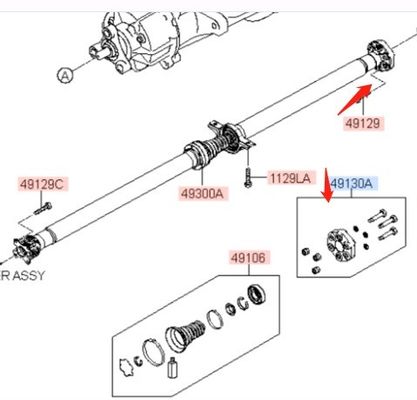 A

49129

49129C

49300A

1129LA

49130A

R ASSY

49106